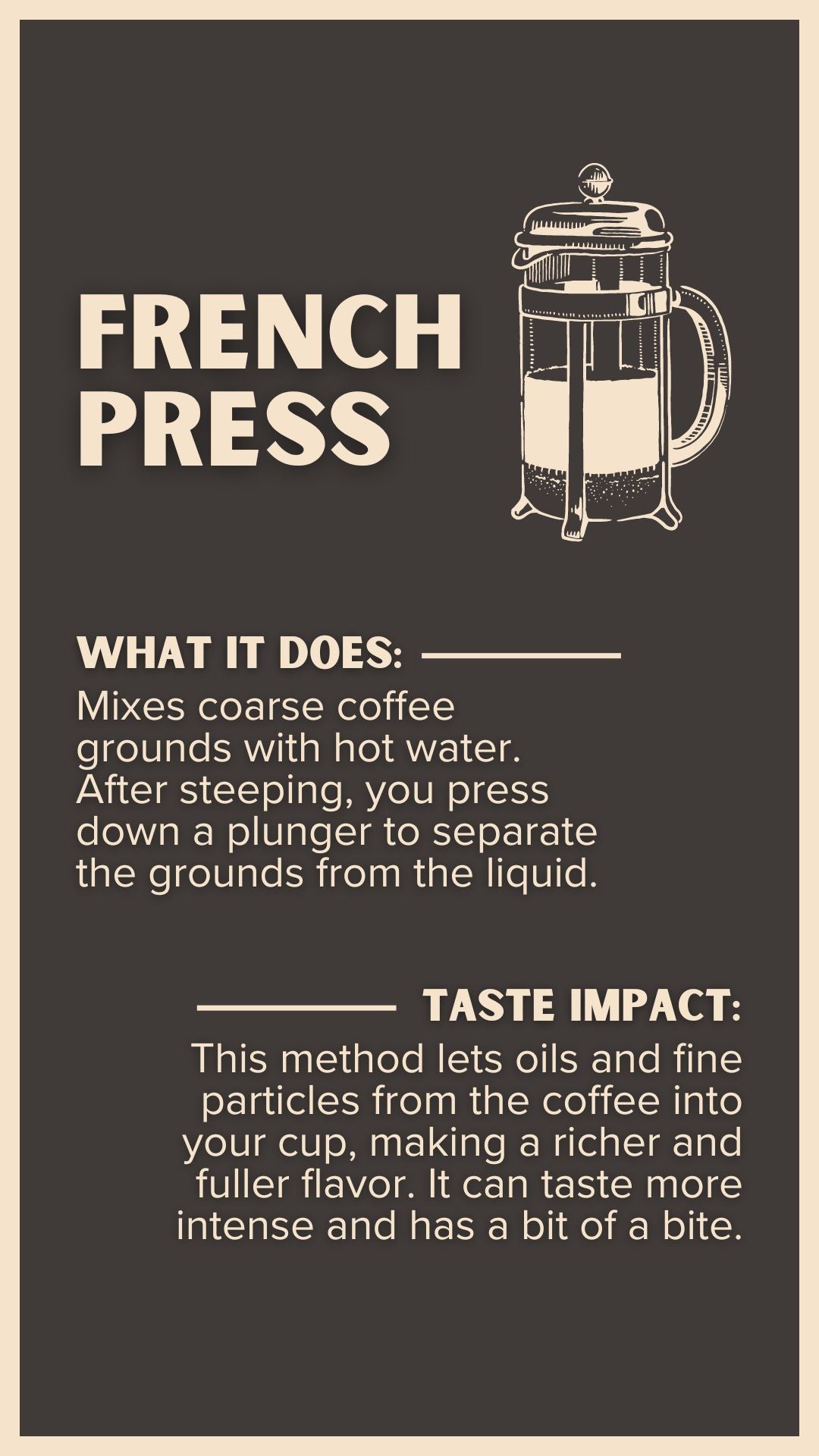 FRENCH PRESS

WHAT IT DOES:

Mixes coarse coffee grounds with hot water. After steeping, you press down a plunger to separate the grounds from the liquid.

TASTE IMPACT:

This method lets oils and fine particles from the coffee into your cup, making a richer and fuller flavor. It can taste more intense and has a bit of a bite.